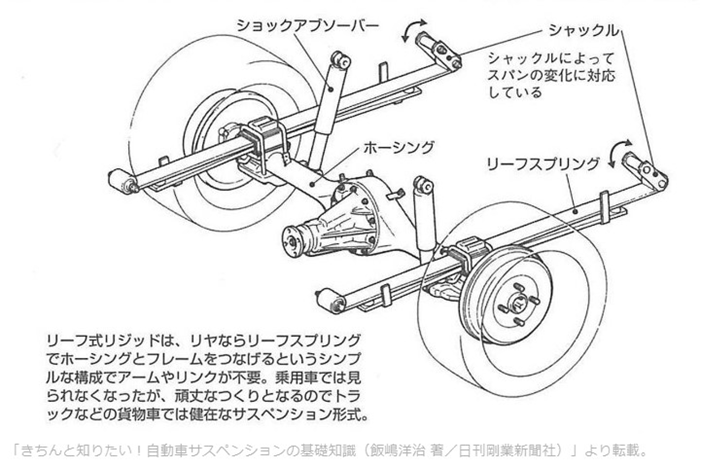 ショックアブソーバー

シャックル

シャックルによってスパンの変化に対応している

ホーシング

リーフスプリング

リーフ式リジッドは、リヤならリーフスプリングでホーシングとフレームをつなげるというシンプルな構成でアームやリンクが不要。乗用車では見られなくなったが、頑丈なつくりとなるのでトラックなどの貨物車では健在なサスペンション形式。

「きちんと知りたい！自動車サスペンションの基礎知識（飯嶋洋治 著／日刊剛業新聞社）」より転載。